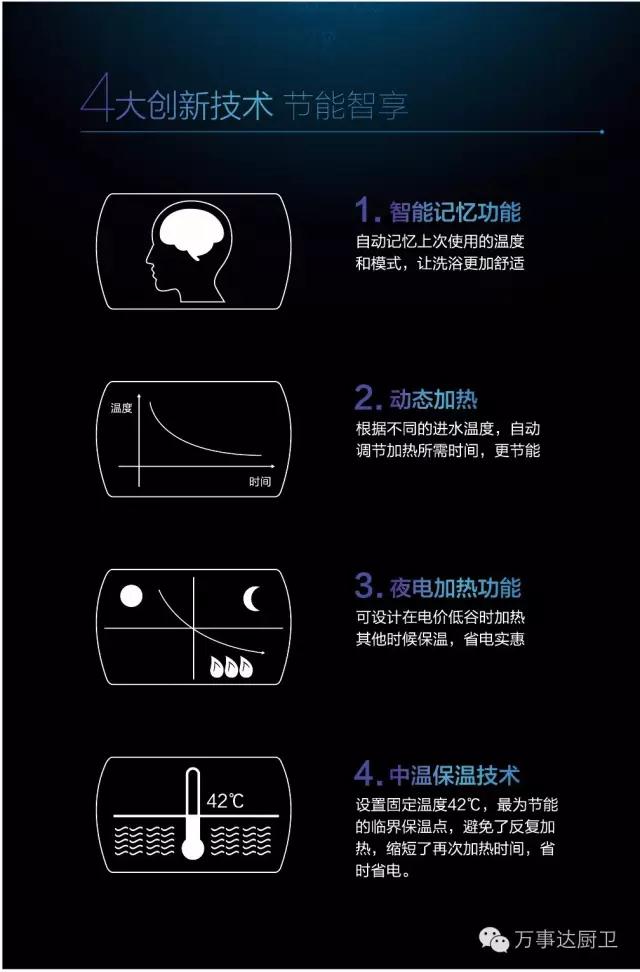 4大创新技术 节能智享

1. 智能记忆功能
自动记忆上次使用的温度和模式，让洗浴更加舒适

温度
时间

2. 动态加热
根据不同的进水温度，自动调节加热所需时间，更节能

3. 夜电加热功能
可设计在电价低谷时加热其他时候保温，省电实惠

42℃

4. 中温保温技术
设置固定温度42℃，最为节能的临界保温点，避免了反复加热，缩短了再次加热时间，省时省电。

万事达厨卫