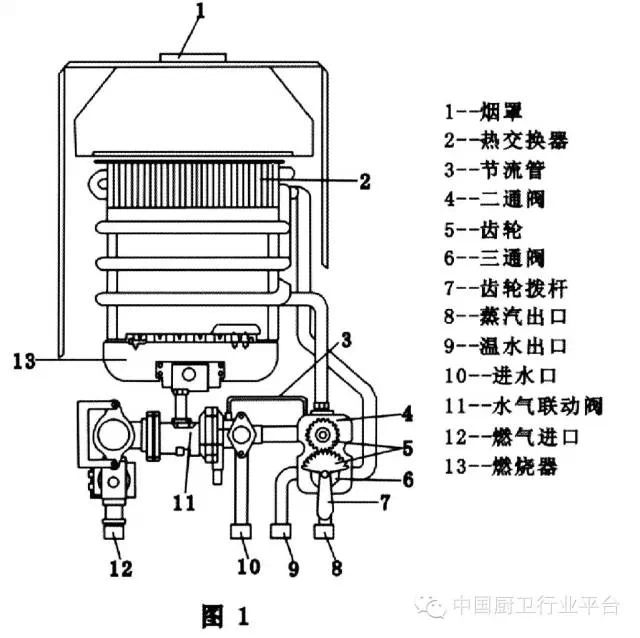 1
2
3
4
5
6
7
13
11
12
10
9
8

1--烟罩
2--热交换器
3--节流管
4--二通阀
5--齿轮
6--三通阀
7--齿轮拨杆
8--蒸汽出口
9--温水出口
10--进水口
11--水气联动阀
12--燃气进口
13--燃烧器

图 1

中国厨卫行业平台