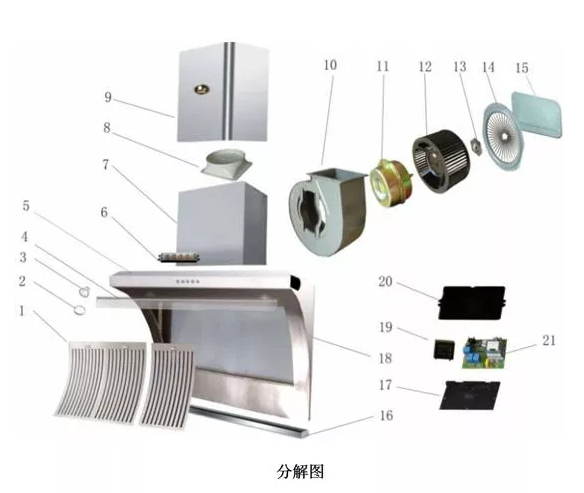 9
8
7
6
5
4
3
2
1
10
11
12
13
14
15
20
19
21
18
17
16

分解图